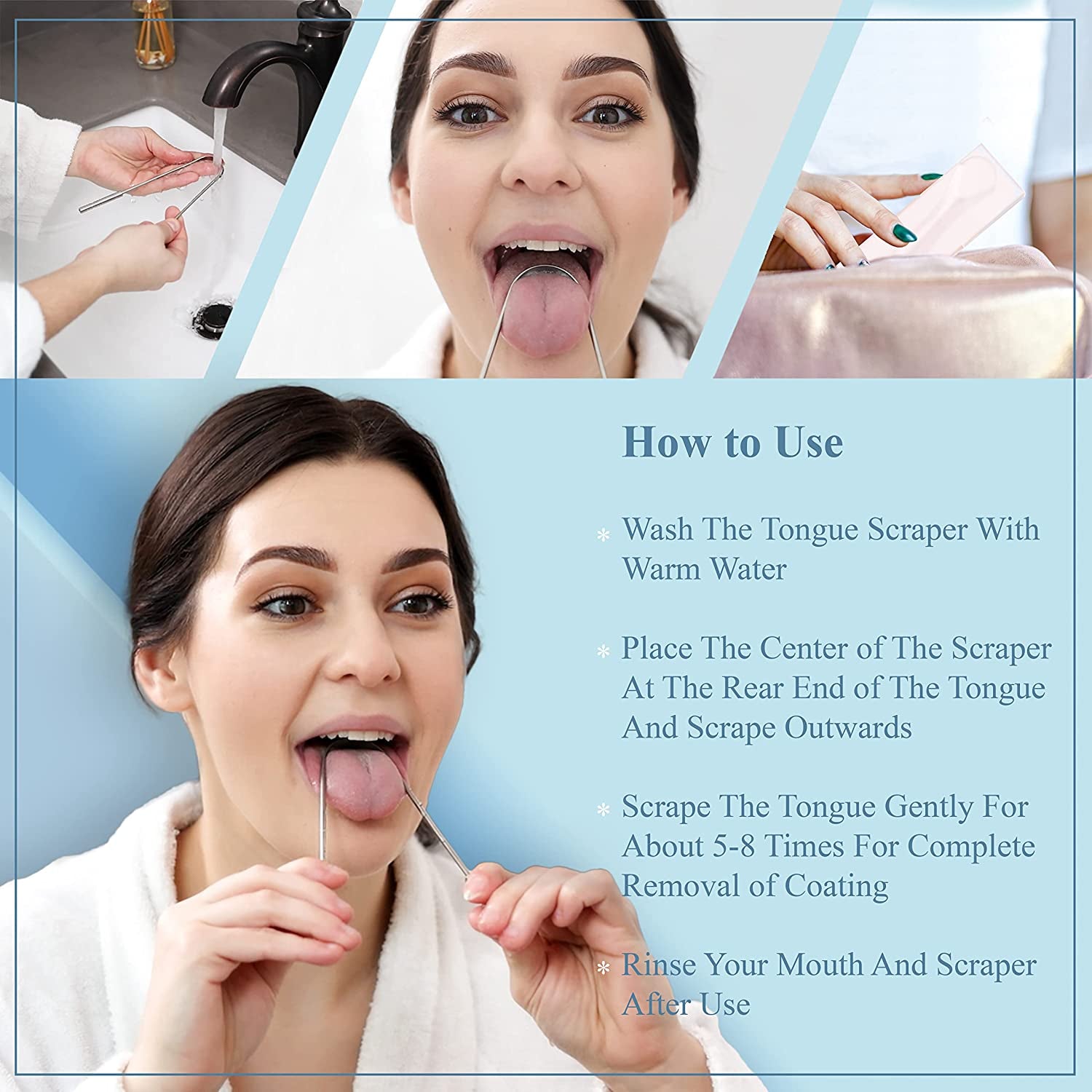 How to Use

* Wash The Tongue Scraper With Warm Water

* Place The Center of The Scraper At The Rear End of The Tongue And Scrape Outwards

* Scrape The Tongue Gently For About 5-8 Times For Complete Removal of Coating

* Rinse Your Mouth And Scraper After Use